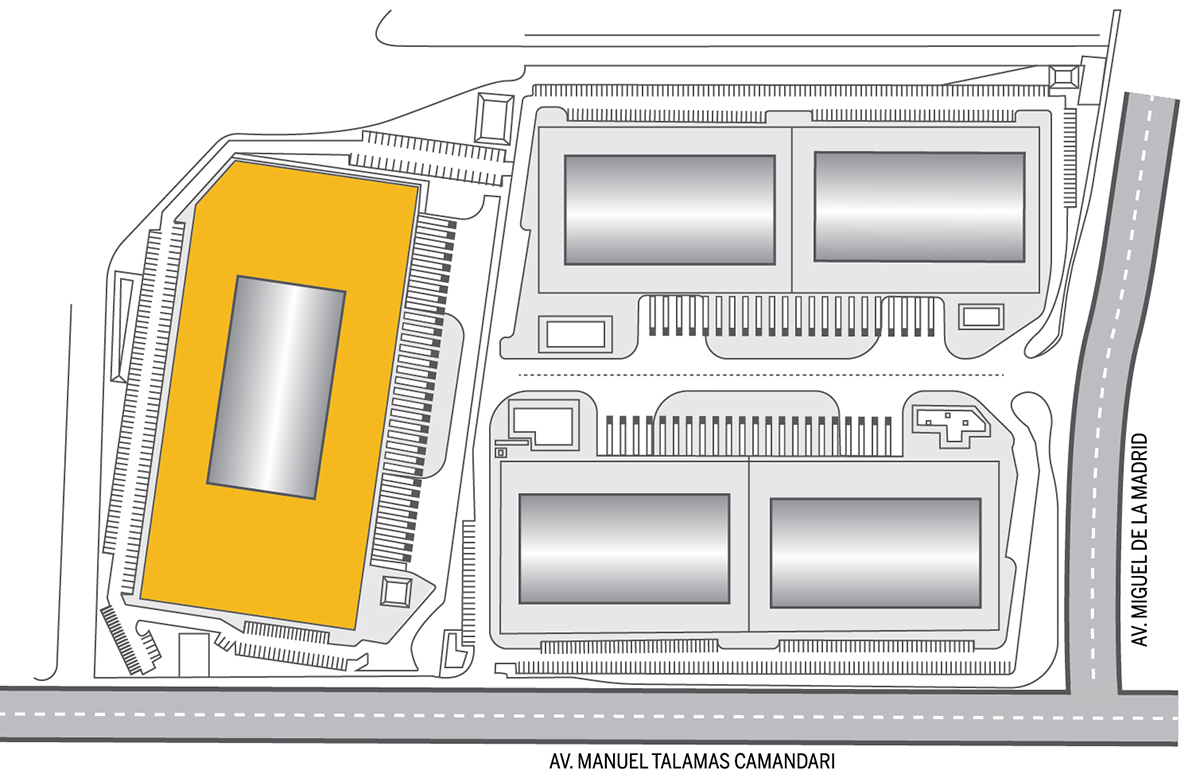 AV. MIGUEL DE LA MADRID

AV. MANUEL TALAMAS CAMANDARI