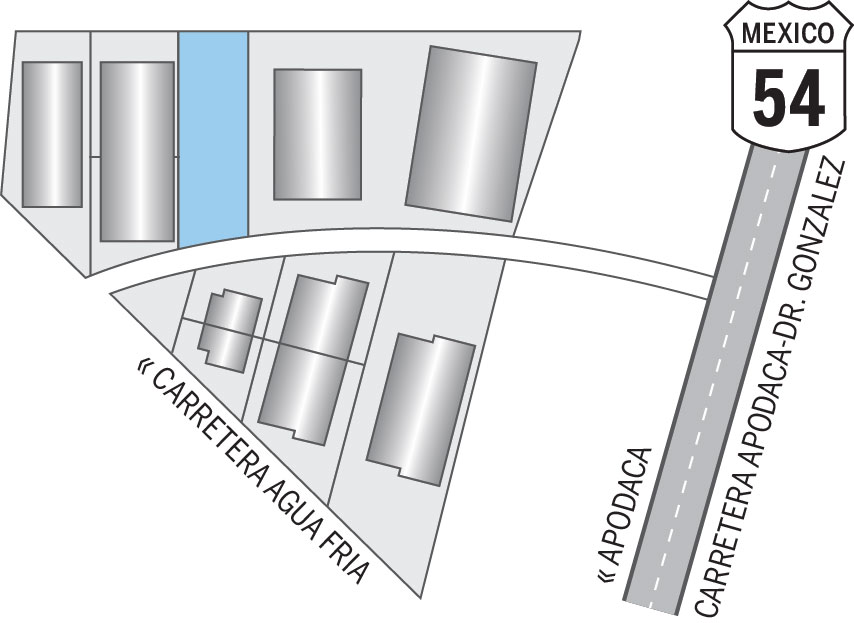 MEXICO
54

« CARRETERA AGUA FRIA

« APODACA

CARRETERA APODACA-DR. GONZALEZ