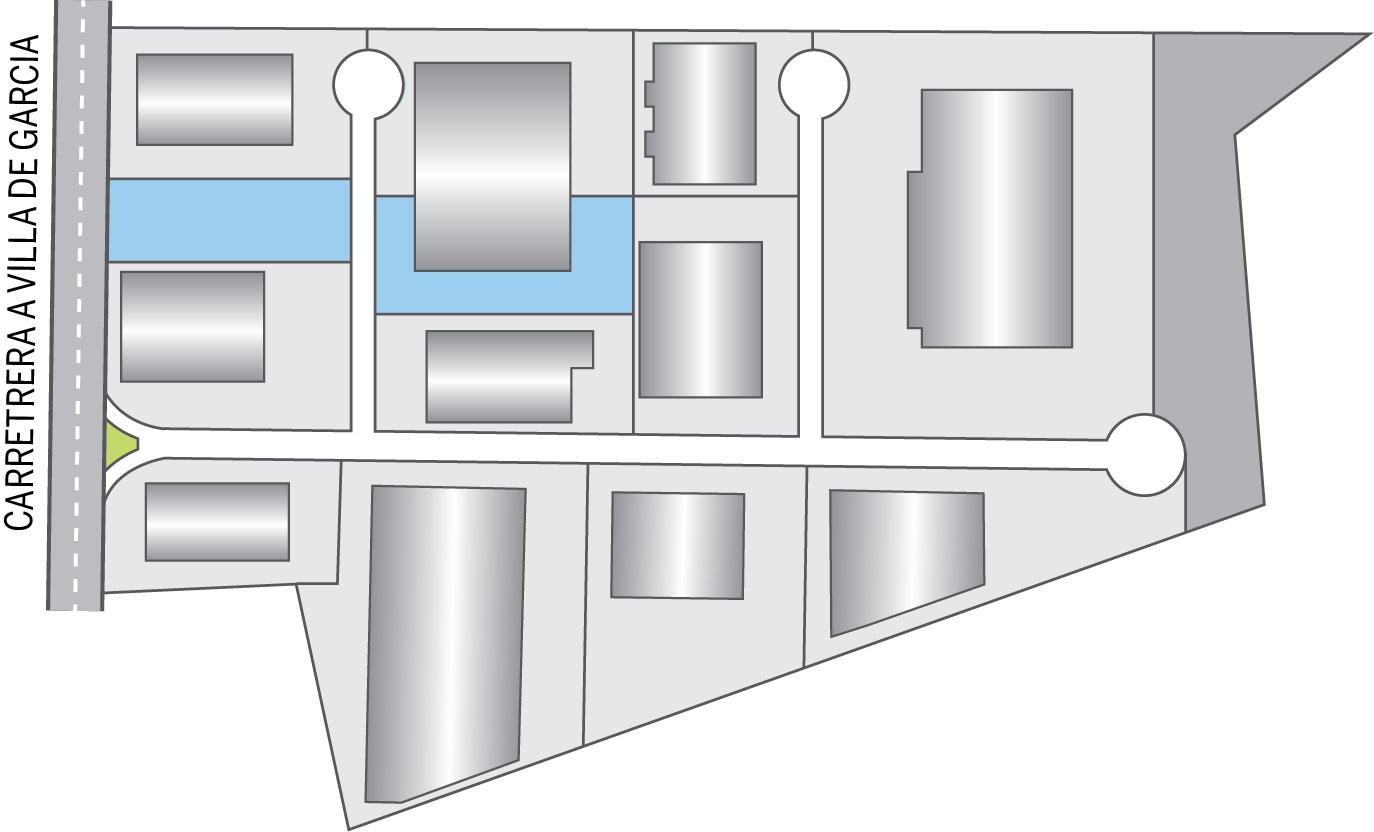 CARRETRERA A VILLA DE GARCIA